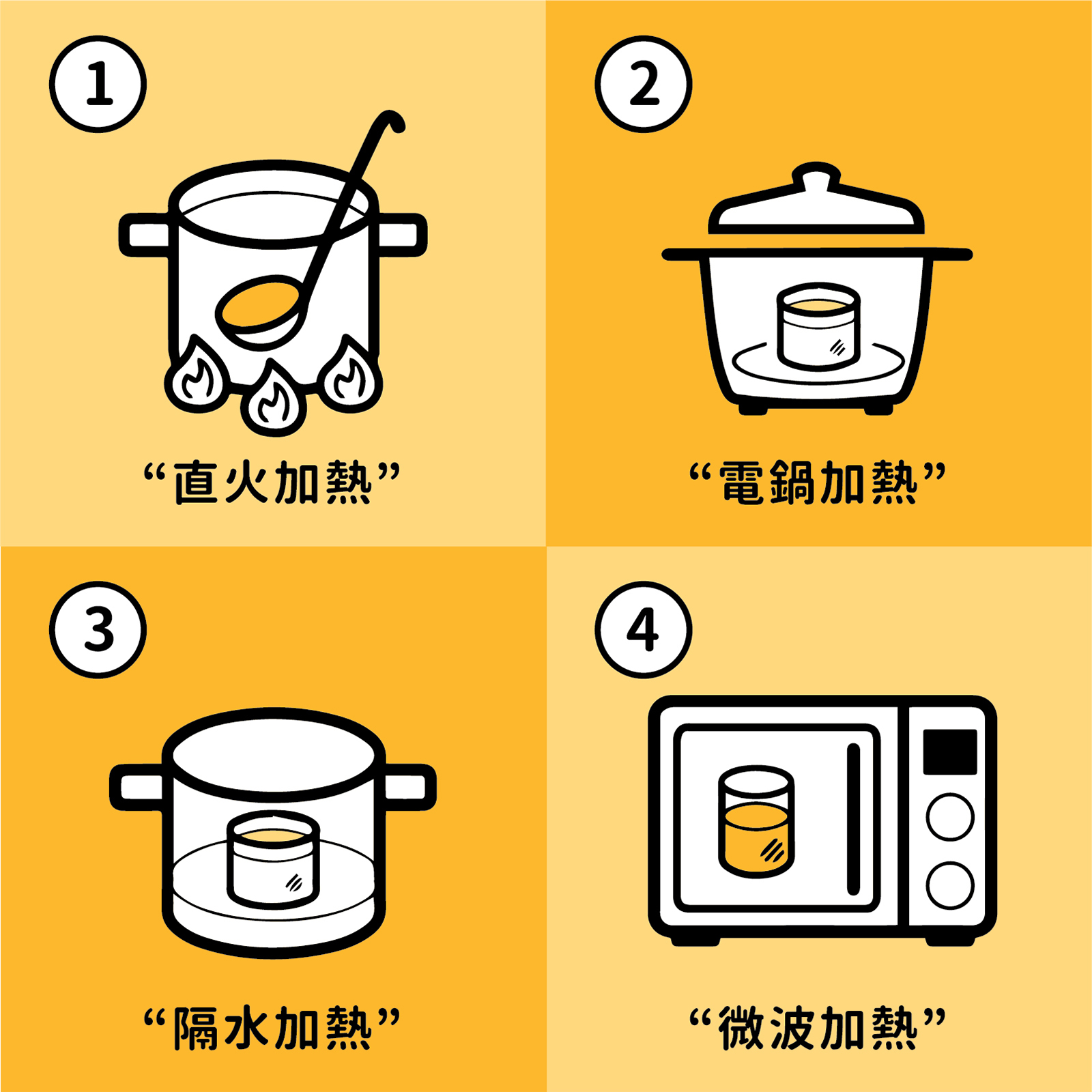 1

“直火加熱”

2

“電鍋加熱”

3

“隔水加熱”

4

“微波加熱”