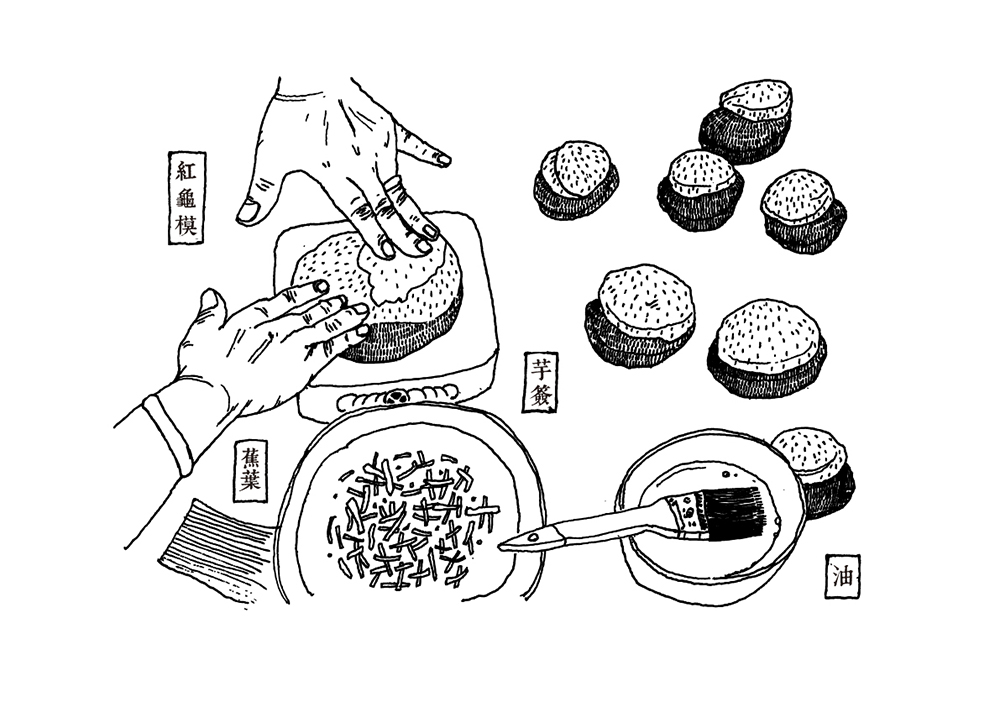 紅龜模

芋簽

蕉葉

油